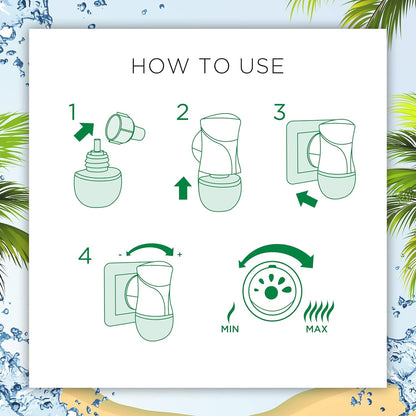 HOW TO USE

1

2

3

4

-

+

MIN

MAX