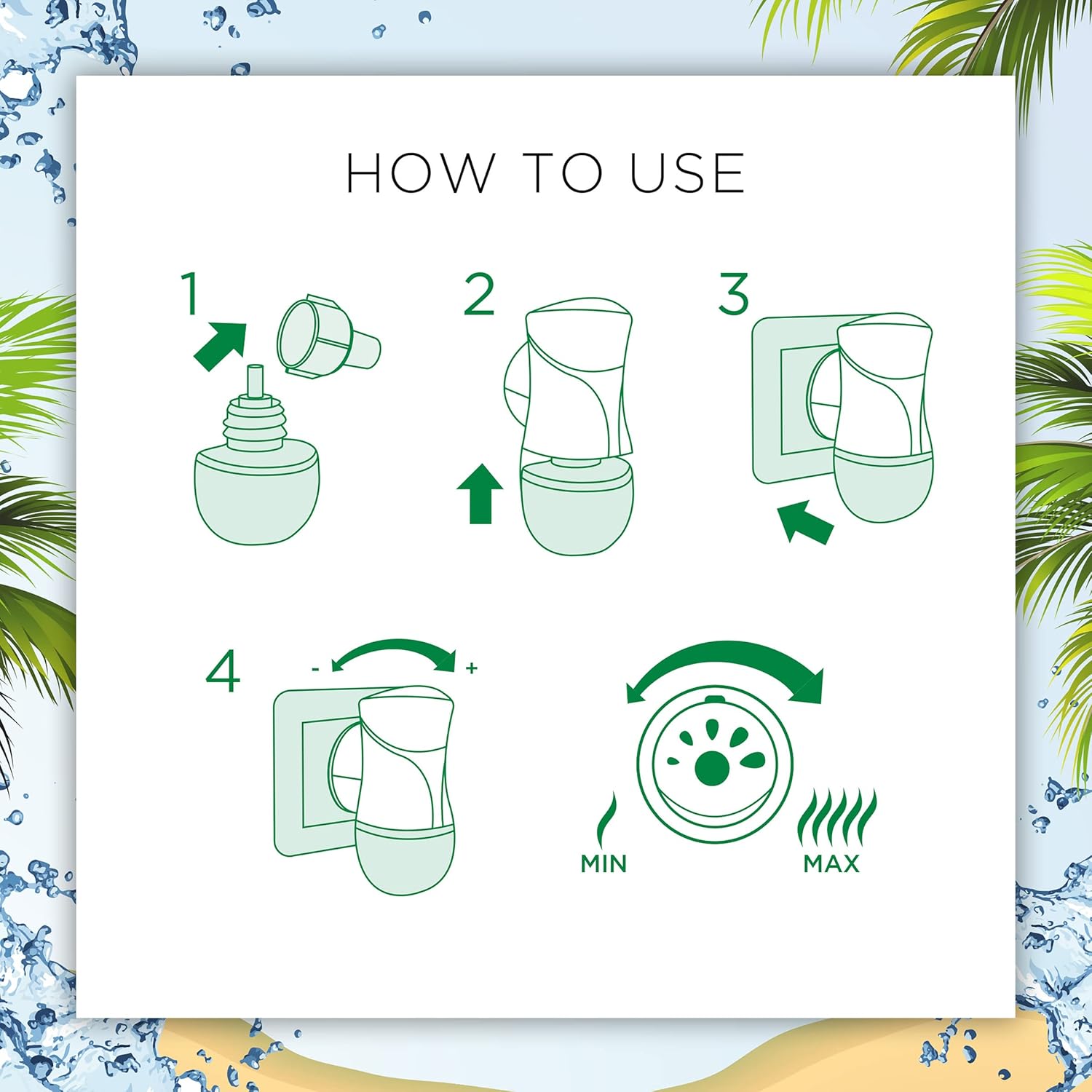 HOW TO USE

1

2

3

4

-

+

MIN

MAX